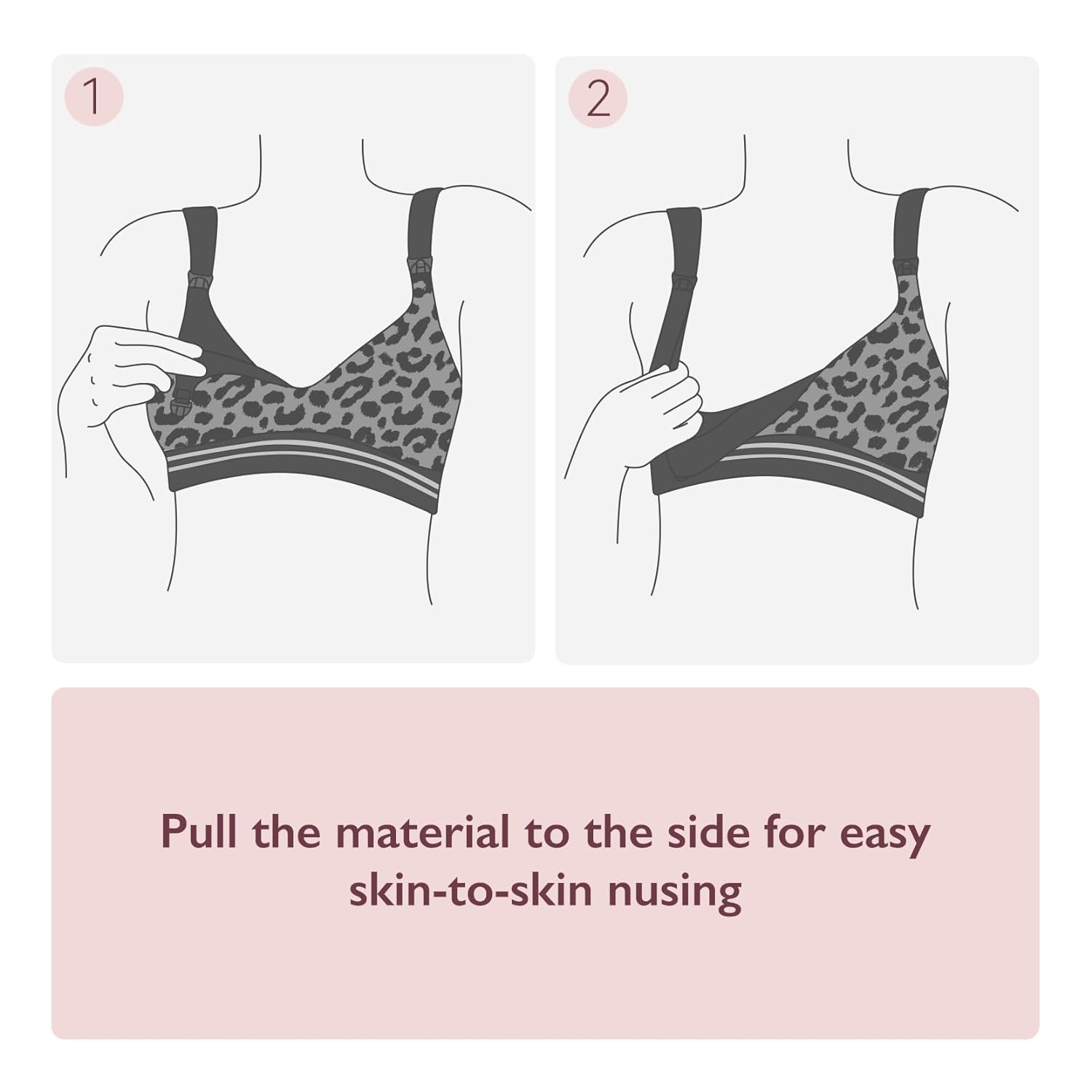 1

2

Pull the material to the side for easy skin-to-skin nusing